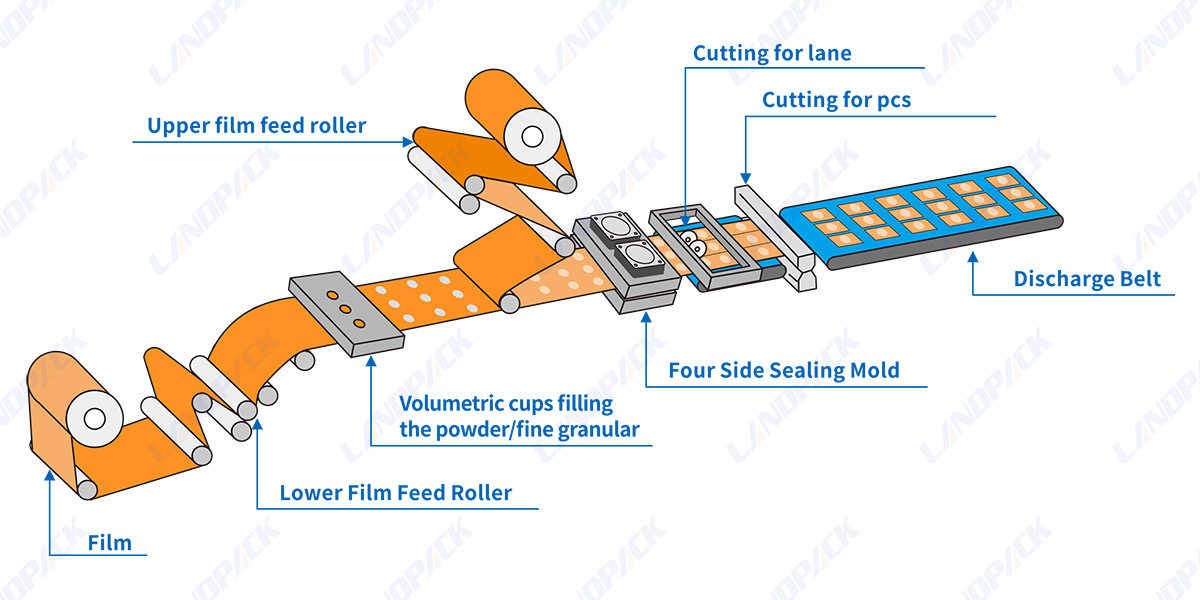 Cutting for lane

Cutting for pcs

Upper film feed roller

Discharge Belt

Four Side Sealing Mold

Volumetric cups filling the powder/fine granular

Lower Film Feed Roller

Film

LANDPACK